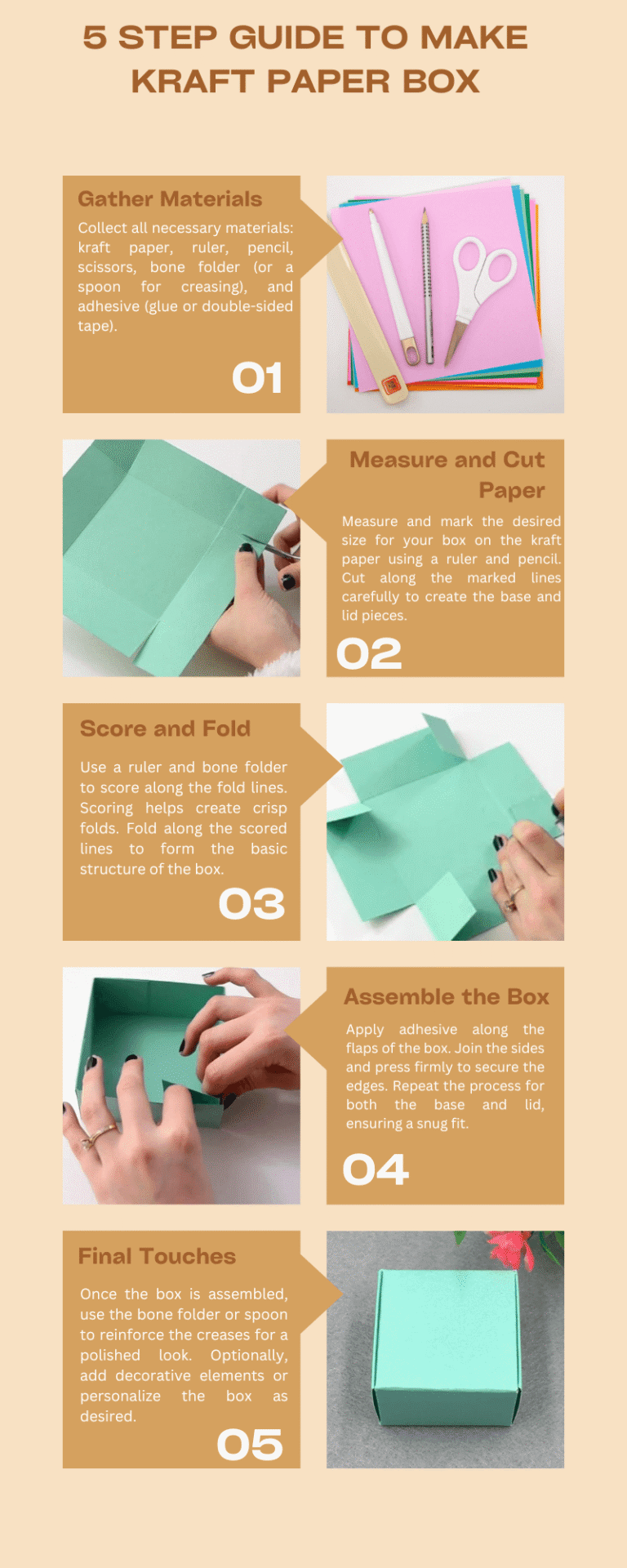 5 STEP GUIDE TO MAKE KRAFT PAPER BOX

Gather Materials

Collect all necessary materials: kraft paper, ruler, pencil, scissors, bone folder (or a spoon for creasing), and adhesive (glue or double-sided tape).

01

Measure and Cut Paper

Measure and mark the desired size for your box on the kraft paper using a ruler and pencil. Cut along the marked lines carefully to create the base and lid pieces.

02

Score and Fold

Use a ruler and bone folder to score along the fold lines. Scoring helps create crisp folds. Fold along the scored lines to form the basic structure of the box.

03

Assemble the Box

Apply adhesive along the flaps of the box. Join the sides and press firmly to secure the edges. Repeat the process for both the base and lid, ensuring a snug fit.

04

Final Touches

Once the box is assembled, use the bone folder or spoon to reinforce the creases for a polished look. Optionally, add decorative elements or personalize the box as desired.

05